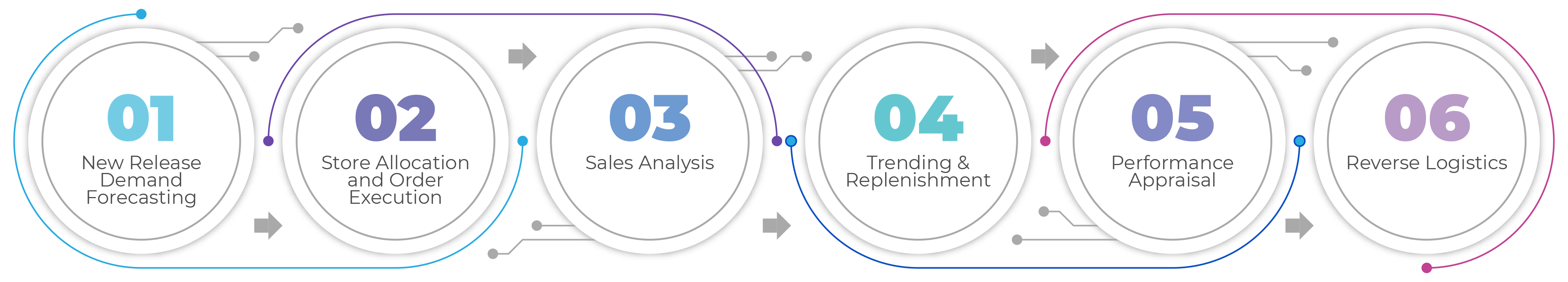 01
New Release Demand Forecasting

02
Store Allocation and Order Execution

03
Sales Analysis

04
Trending & Replenishment

05
Performance Appraisal

06
Reverse Logistics